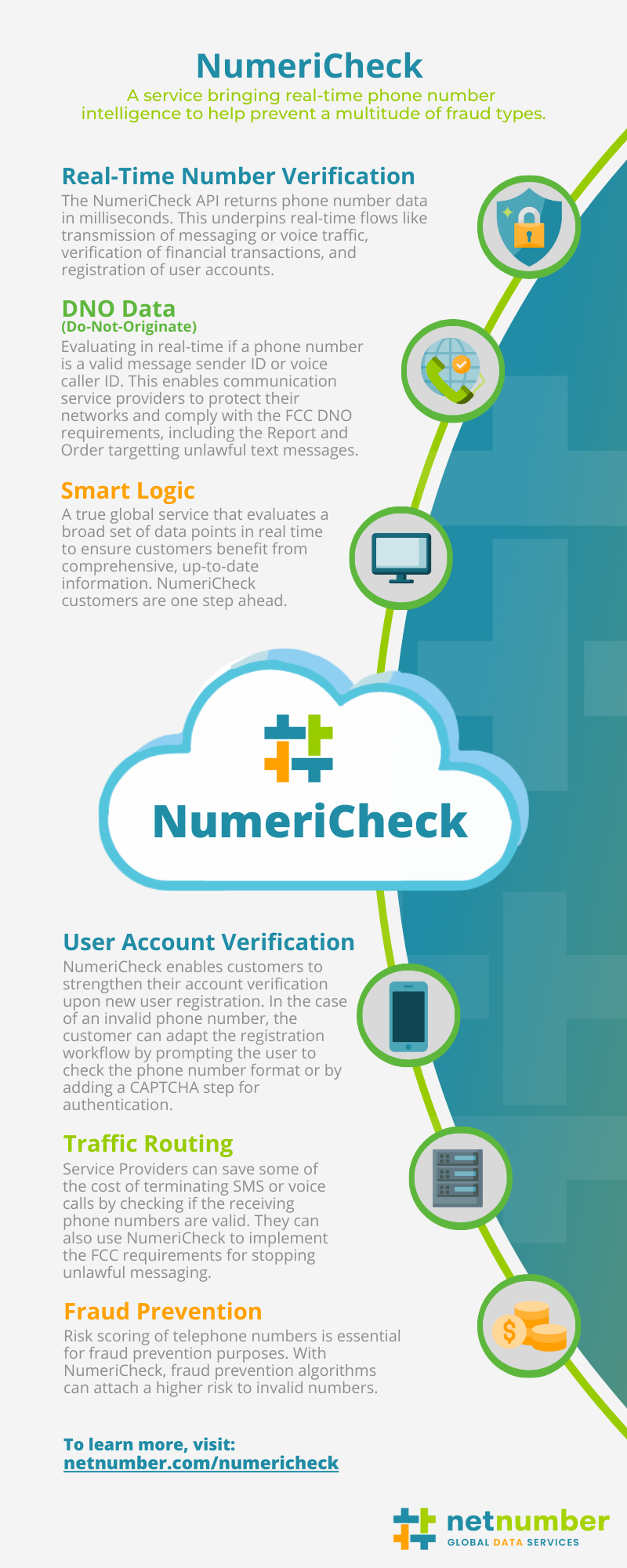 NumeriCheck

A service bringing real-time phone number intelligence to help prevent a multitude of fraud types.

Real-Time Number Verification

The NumeriCheck API returns phone number data in milliseconds. This underpins real-time flows like transmission of messaging or voice traffic, verification of financial transactions, and registration of user accounts.

DNO Data
(Do-Not-Originate)

Evaluating in real-time if a phone number is a valid message sender ID or voice caller ID. This enables communication service providers to protect their networks and comply with the FCC DNO requirements, including the Report and Order targetting unlawful text messages.

Smart Logic

A true global service that evaluates a broad set of data points in real time to ensure customers benefit from comprehensive, up-to-date information. NumeriCheck customers are one step ahead.

NumeriCheck

User Account Verification

NumeriCheck enables customers to strengthen their account verification upon new user registration. In the case of an invalid phone number, the customer can adapt the registration workflow by prompting the user to check the phone number format or by adding a CAPTCHA step for authentication.

Traffic Routing

Service Providers can save some of the cost of terminating SMS or voice calls by checking if the receiving phone numbers are valid. They can also use NumeriCheck to implement the FCC requirements for stopping unlawful messaging.

Fraud Prevention

Risk scoring of telephone numbers is essential for fraud prevention purposes. With NumeriCheck, fraud prevention algorithms can attach a higher risk to invalid numbers.

To learn more, visit:
netnumber.com/numericheck

netnumber
GLOBAL DATA SERVICES